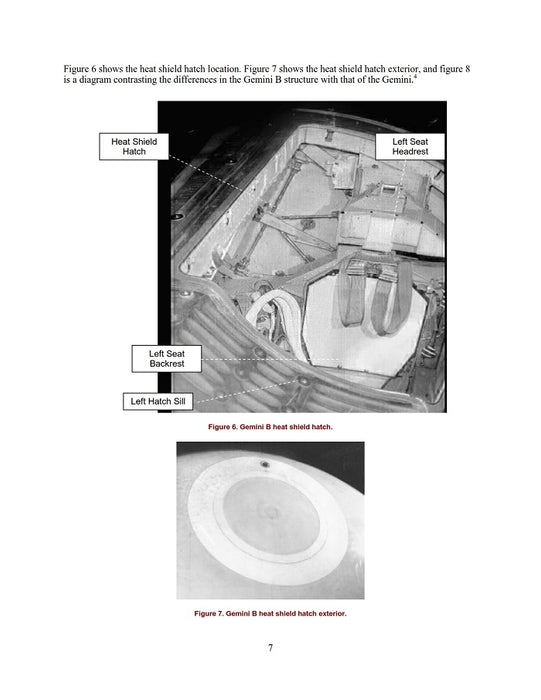 Figure 6 shows the heat shield hatch location. Figure 7 shows the heat shield hatch exterior, and figure 8 is a diagram contrasting the differences in the Gemini B structure with that of the Gemini.$^4$

Heat Shield Hatch

Left Seat Headrest

Left Seat Backrest

Left Hatch Sill

Figure 6. Gemini B heat shield hatch.

Figure 7. Gemini B heat shield hatch exterior.

7