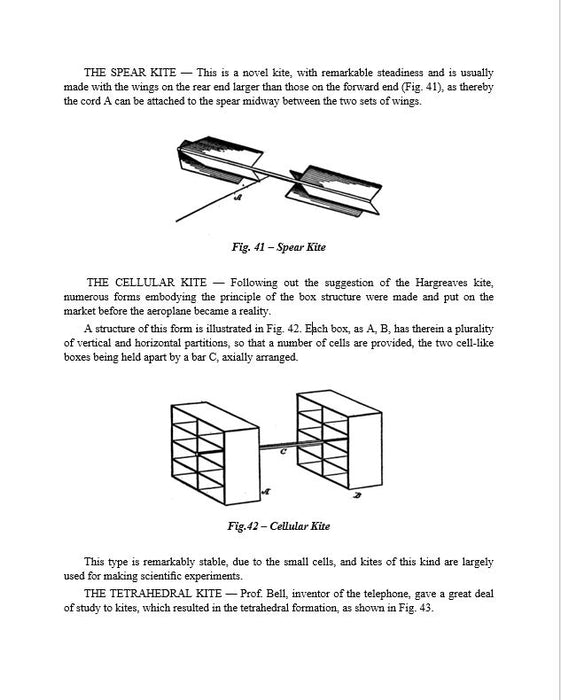 THE SPEAR KITE — This is a novel kite, with remarkable steadiness and is usually made with the wings on the rear end larger than those on the forward end (Fig. 41), as thereby the cord A can be attached to the spear midway between the two sets of wings.

A

Fig. 41 – Spear Kite

THE CELLULAR KITE — Following out the suggestion of the Hargreaves kite, numerous forms embodying the principle of the box structure were made and put on the market before the aeroplane became a reality.

A structure of this form is illustrated in Fig. 42. Each box, as A, B, has therein a plurality of vertical and horizontal partitions, so that a number of cells are provided, the two cell-like boxes being held apart by a bar C, axially arranged.

C

A

B

Fig.42 – Cellular Kite

This type is remarkably stable, due to the small cells, and kites of this kind are largely used for making scientific experiments.

THE TETRAHEDRAL KITE — Prof. Bell, inventor of the telephone, gave a great deal of study to kites, which resulted in the tetrahedral formation, as shown in Fig. 43.