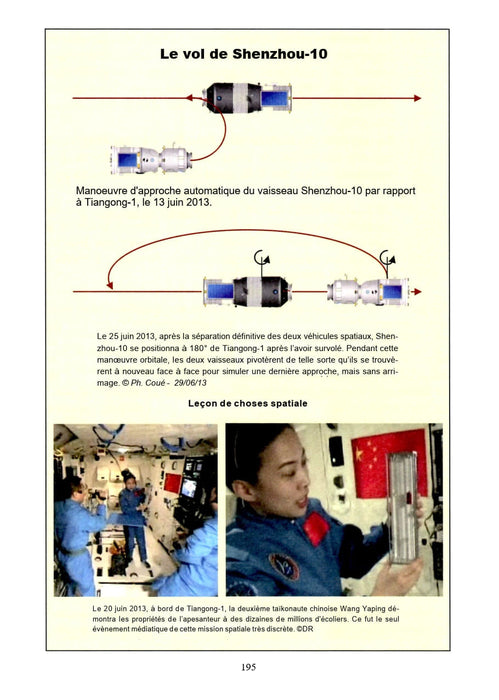 Le vol de Shenzhou-10

Manoeuvre d'approche automatique du vaisseau Shenzhou-10 par rapport à Tiangong-1, le 13 juin 2013.

Le 25 juin 2013, après la séparation définitive des deux véhicules spatiaux, Shenzhou-10 se positionna à 180° de Tiangong-1 après l'avoir survolé. Pendant cette manœuvre orbitale, les deux vaisseaux pivotèrent de telle sorte qu'ils se trouvèrent à nouveau face à face pour simuler une dernière approche, mais sans arrimage. © Ph. Coué - 29/06/13

Leçon de choses spatiale

Le 20 juin 2013, à bord de Tiangong-1, la deuxième taïkonaute chinoise Wang Yaping démontra les propriétés de l'apesanteur à des dizaines de millions d'écoliers. Ce fut le seul évènement médiatique de cette mission spatiale très discrète. ©DR

195